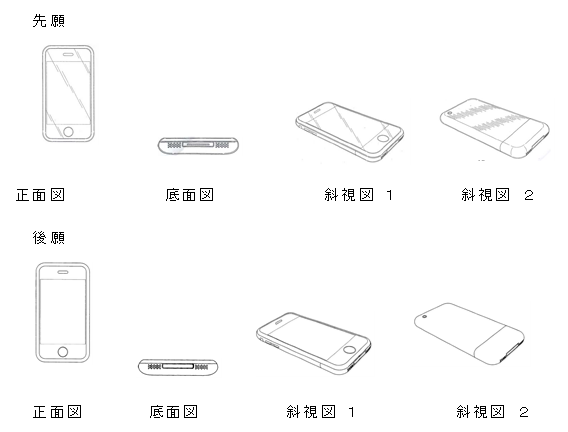 先願

正面図

底面図

斜視図 1

斜視図 2

後願

正面図

底面図

斜視図 1

斜視図 2